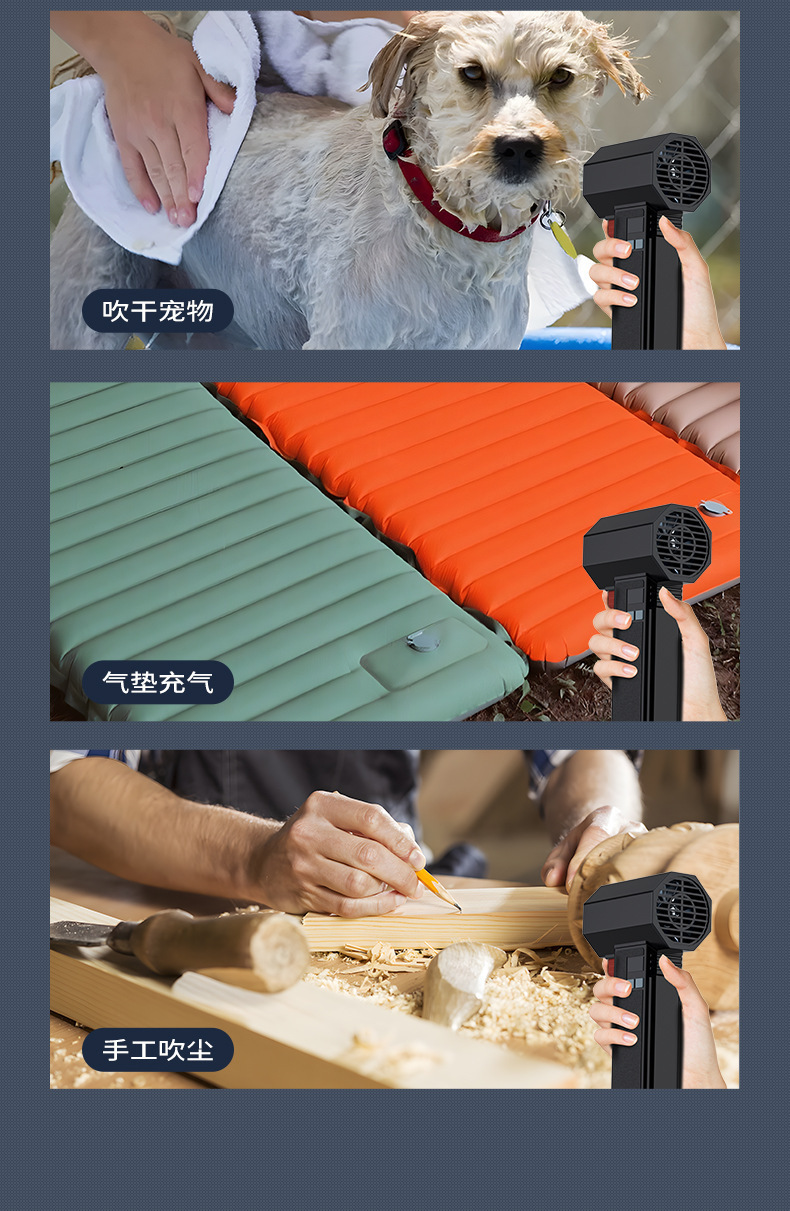 吹干宠物

气垫充气

手工吹尘