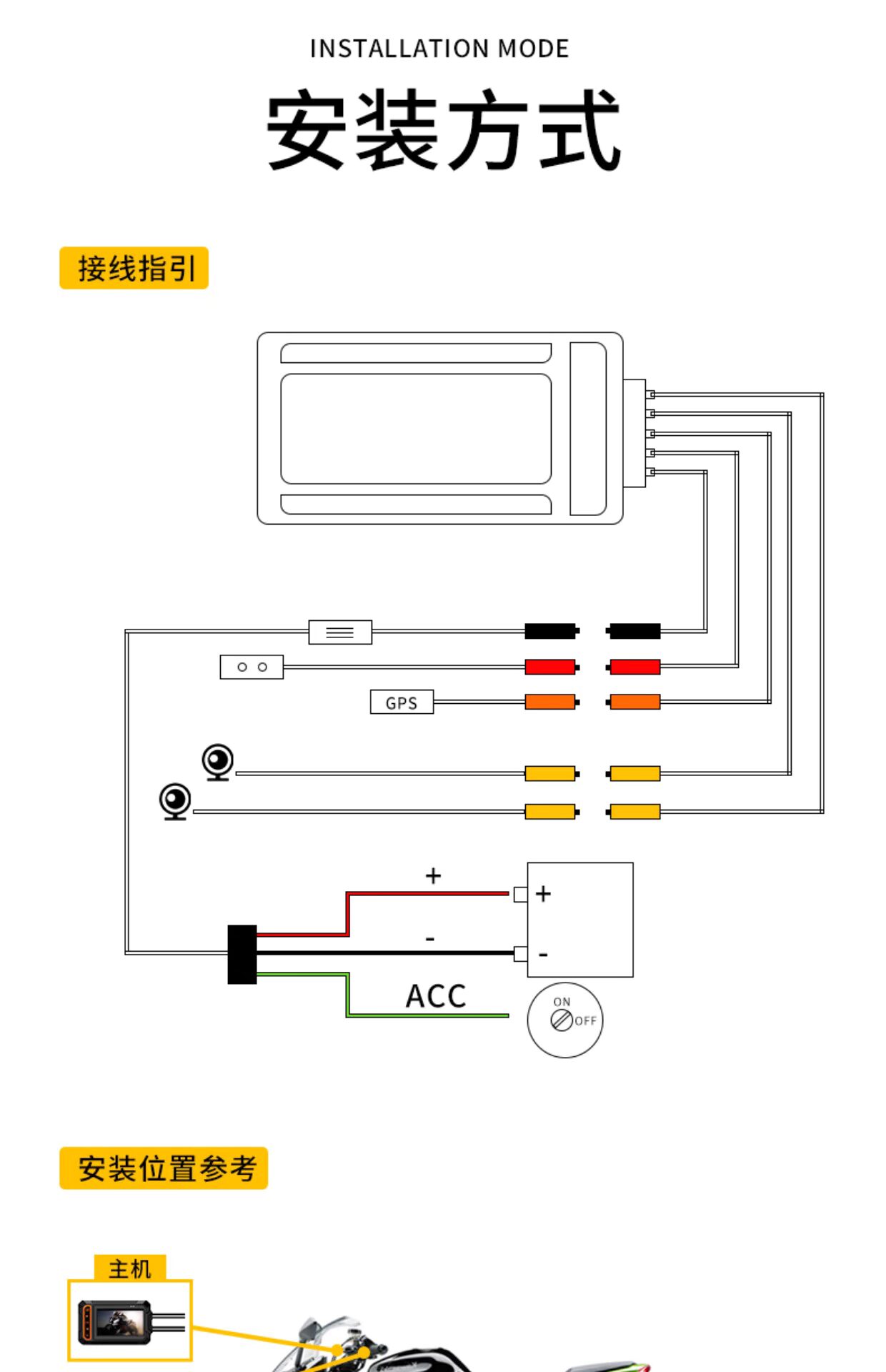 INSTALLATION MODE

安装方式

接线指引

GPS

+

+

-

-

ACC

ON

OFF

安装位置参考

主机